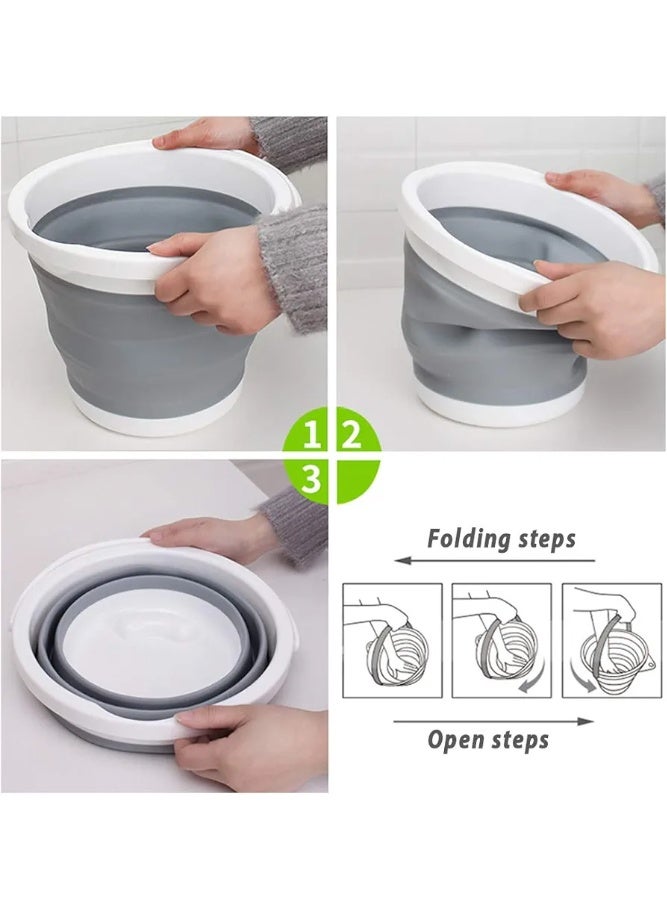 1 2
3

Folding steps

Open steps